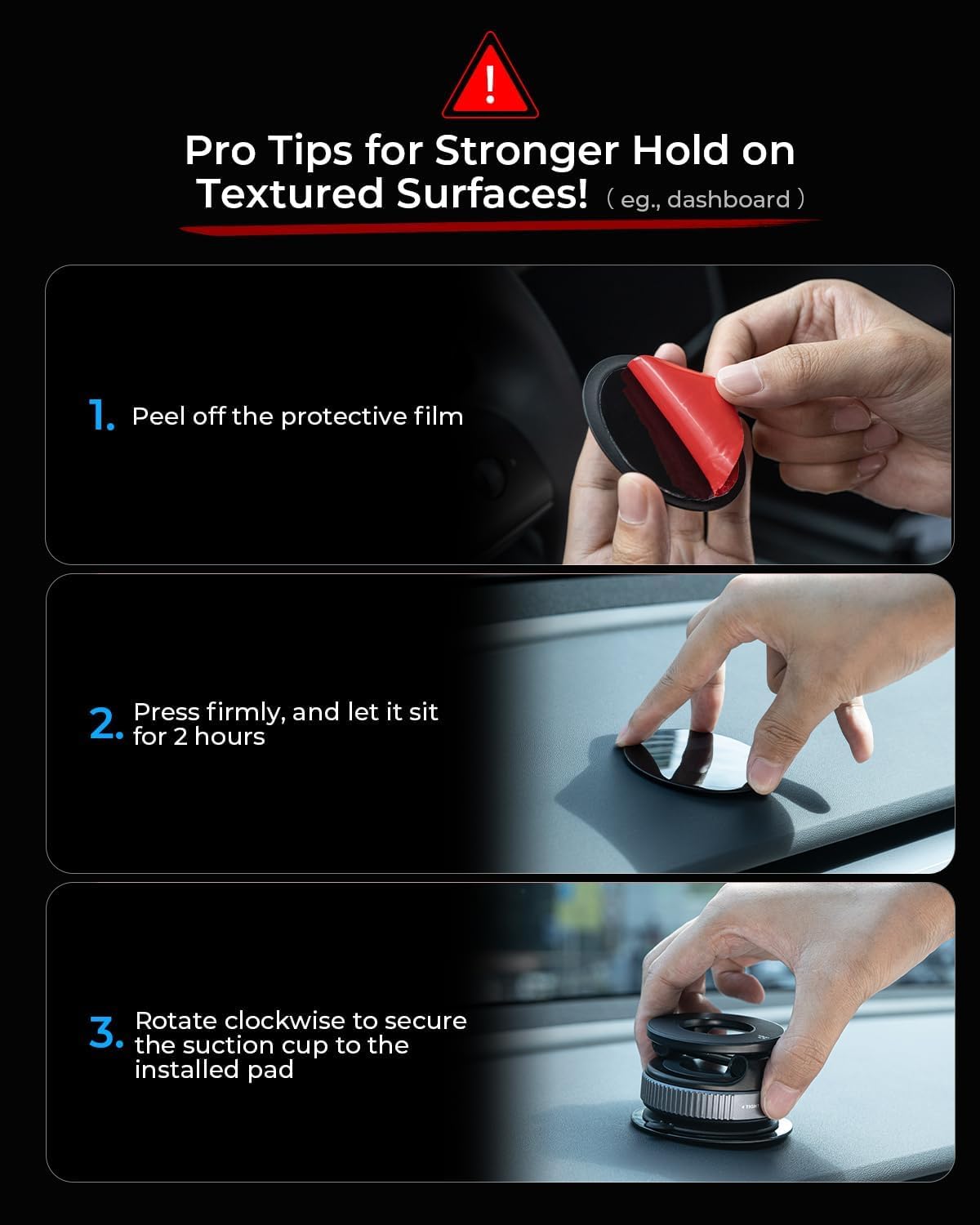 !

Pro Tips for Stronger Hold on Textured Surfaces! ( eg., dashboard )

1. Peel off the protective film

2. Press firmly, and let it sit for 2 hours

3. Rotate clockwise to secure the suction cup to the installed pad

TIGHT